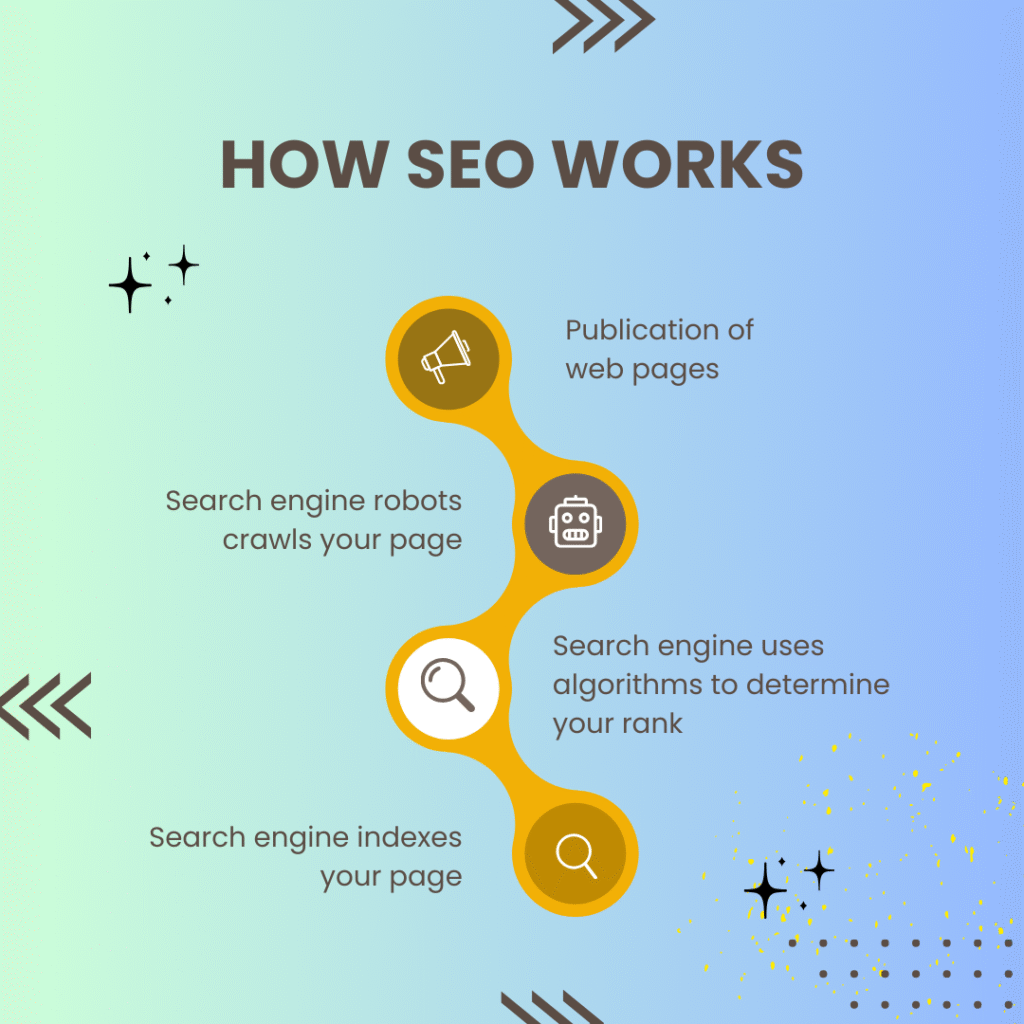 HOW SEO WORKS

Publication of web pages

Search engine robots crawls your page

Search engine uses algorithms to determine your rank

Search engine indexes your page